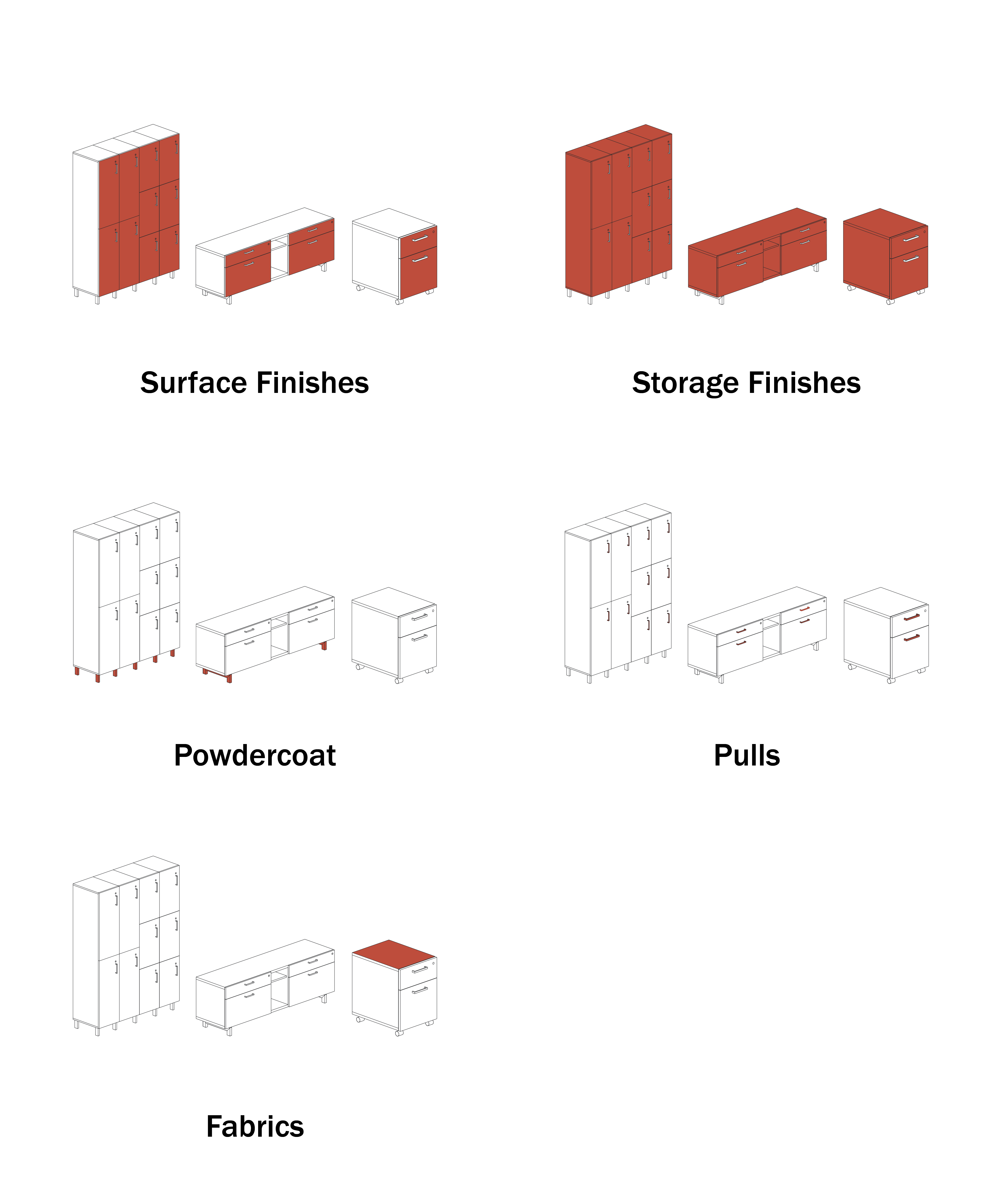 Surface Finishes

Storage Finishes

Powdercoat

Pulls

Fabrics